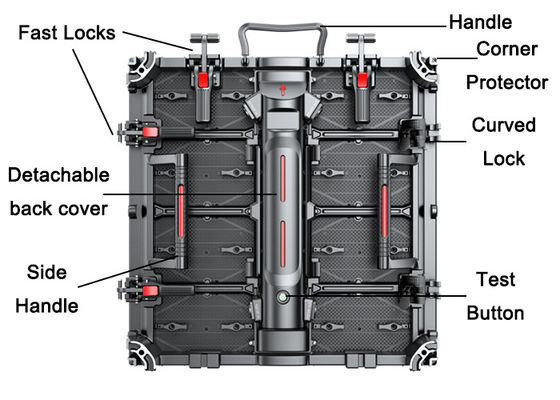 Fast Locks

Handle

Corner Protector

Curved Lock

Detachable back cover

Side Handle

Test Button