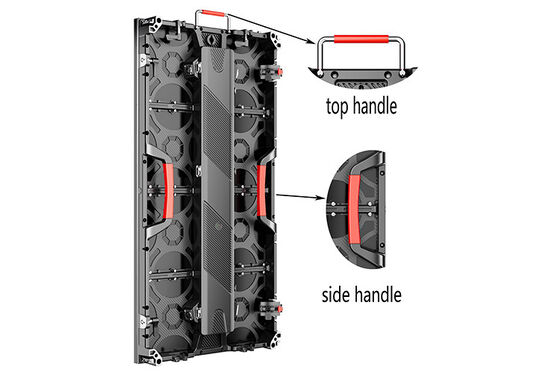 top handle

side handle